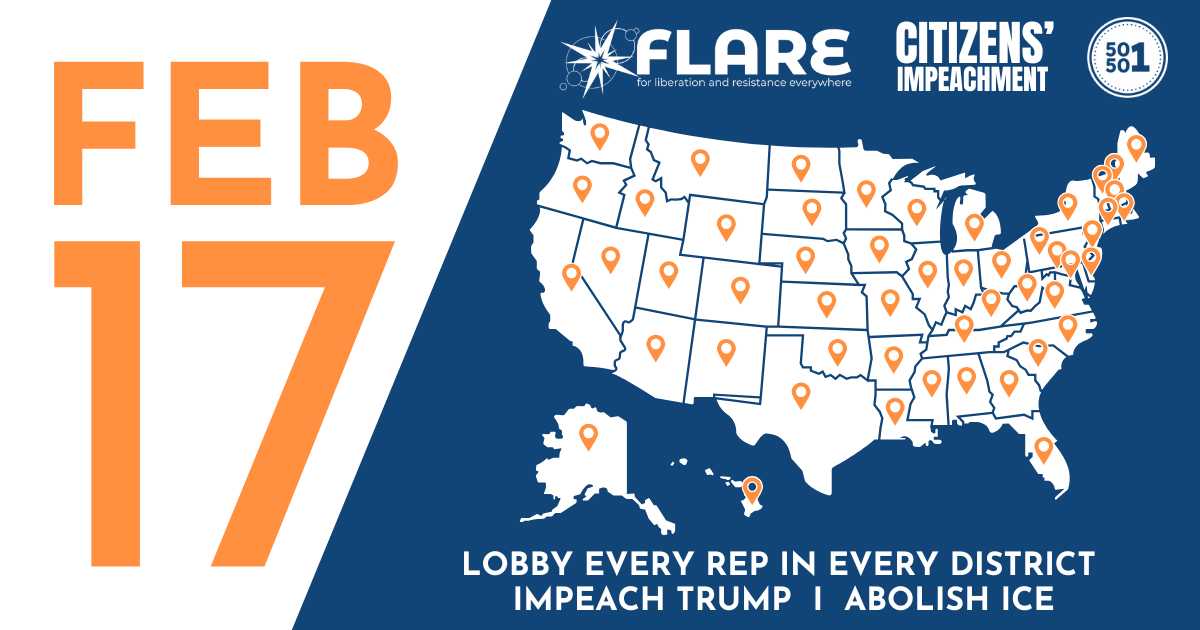 FEB
17

FLARE
for liberation and resistance everywhere

CITIZENS'
IMPEACHMENT

50
50
1

LOBBY EVERY REP IN EVERY DISTRICT
IMPEACH TRUMP I ABOLISH ICE